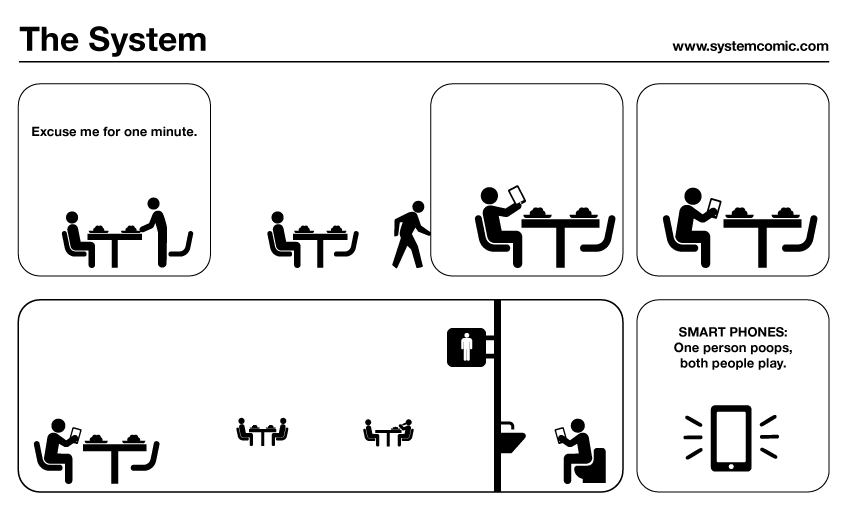 The System

www.systemcomic.com

Excuse me for one minute.

SMART PHONES:
One person poops,
both people play.